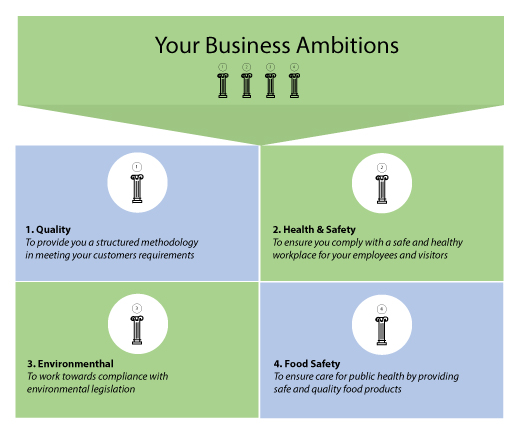 Your Business Ambitions

1 2 3 4

1

1. Quality
To provide you a structured methodology in meeting your customers requirements

2

2. Health & Safety
To ensure you comply with a safe and healthy workplace for your employees and visitors

3

3. Environmenthal
To work towards compliance with environmental legislation

4

4. Food Safety
To ensure care for public health by providing safe and quality food products